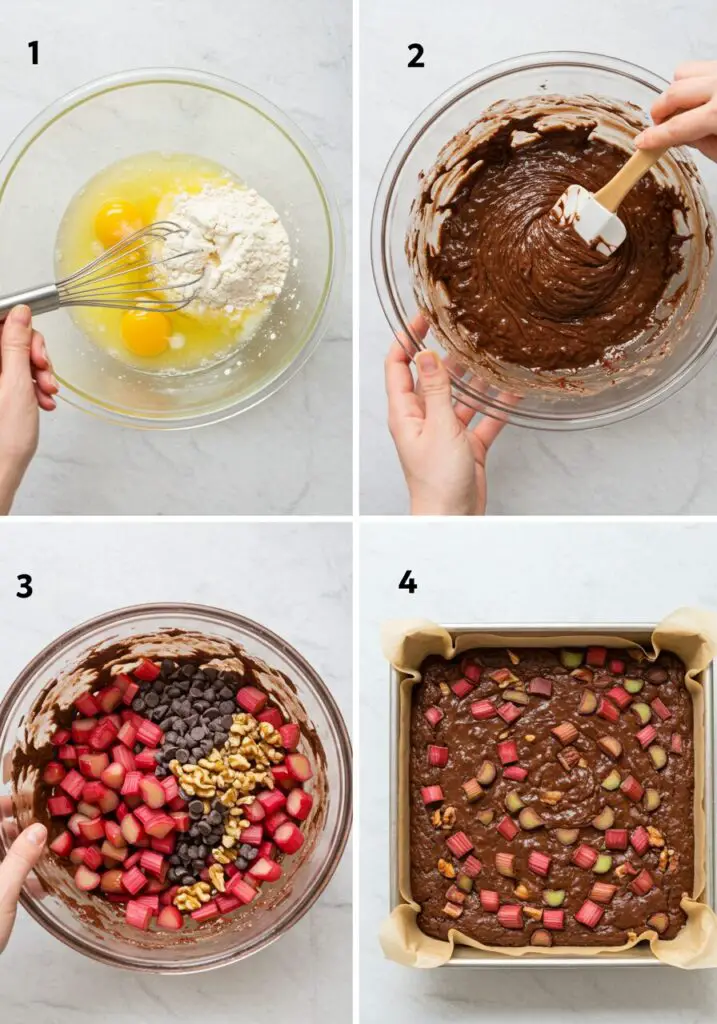 1

2

3

4